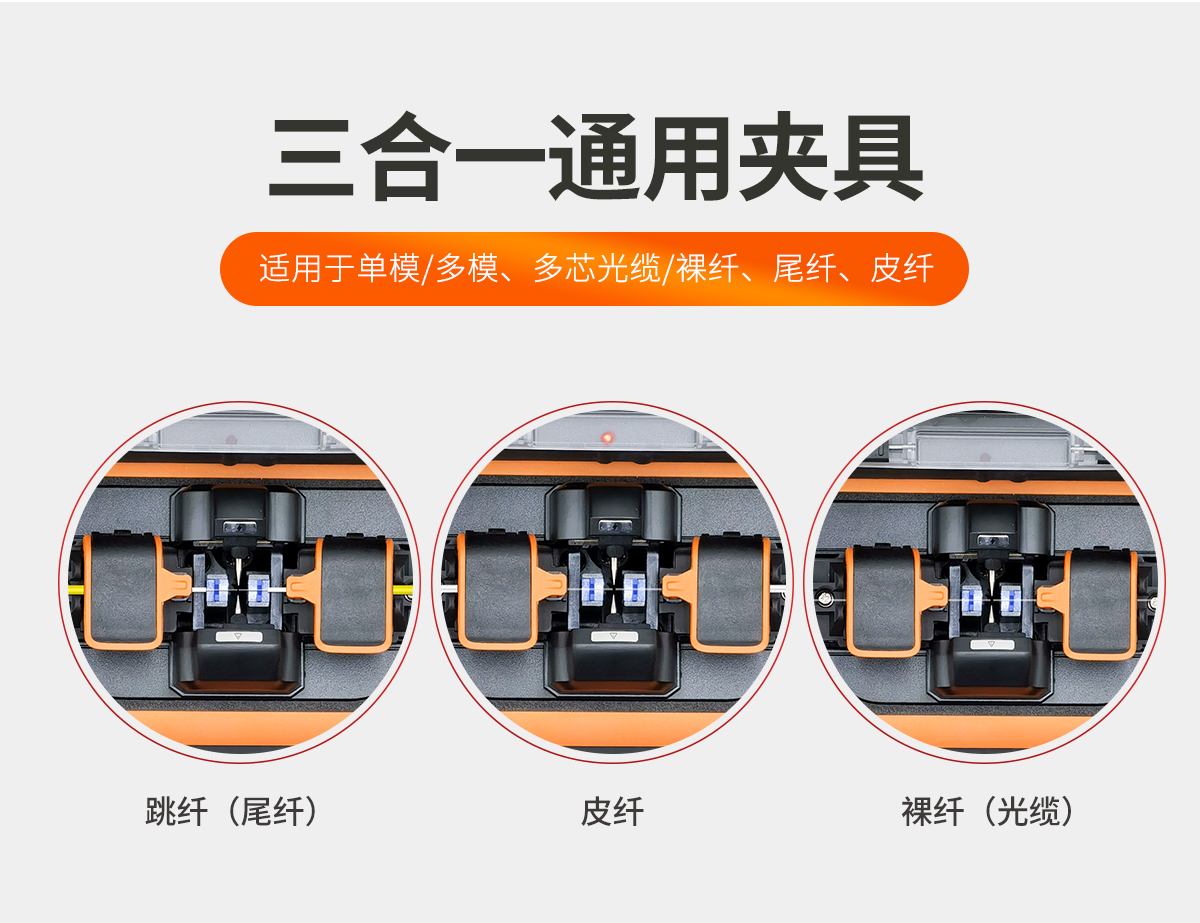 三合一通用夹具

适用于单模/多模、多芯光缆/裸纤、尾纤、皮纤

跳纤（尾纤）

皮纤

裸纤（光缆）