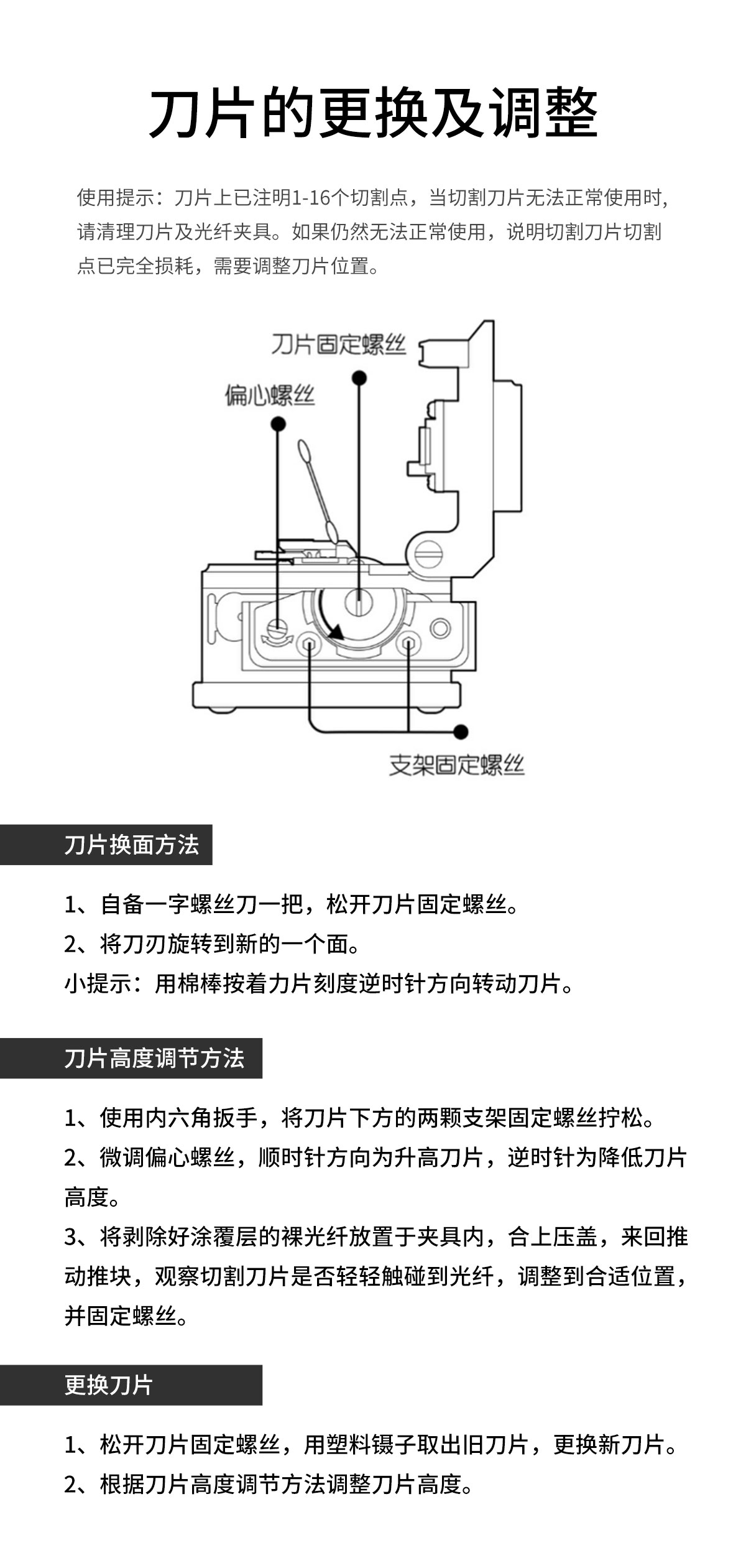 刀片的更换及调整

使用提示：刀片上已注明1-16个切割点，当切割刀片无法正常使用时,请清理刀片及光纤夹具。如果仍然无法正常使用，说明切割刀片切割点已完全损耗，需要调整刀片位置。

刀片固定螺丝

偏心螺丝

支架固定螺丝

刀片换面方法

1、自备一字螺丝刀一把，松开刀片固定螺丝。
2、将刀刃旋转到新的一个面。
小提示：用棉棒按着力片刻度逆时针方向转动刀片。

刀片高度调节方法

1、使用内六角扳手，将刀片下方的两颗支架固定螺丝拧松。
2、微调偏心螺丝，顺时针方向为升高刀片，逆时针为降低刀片高度。
3、将剥除好涂覆层的裸光纤放置于夹具内，合上压盖，来回推动推块，观察切割刀片是否轻轻触碰到光纤，调整到合适位置，并固定螺丝。

更换刀片

1、松开刀片固定螺丝，用塑料镊子取出旧刀片，更换新刀片。
2、根据刀片高度调节方法调整刀片高度。