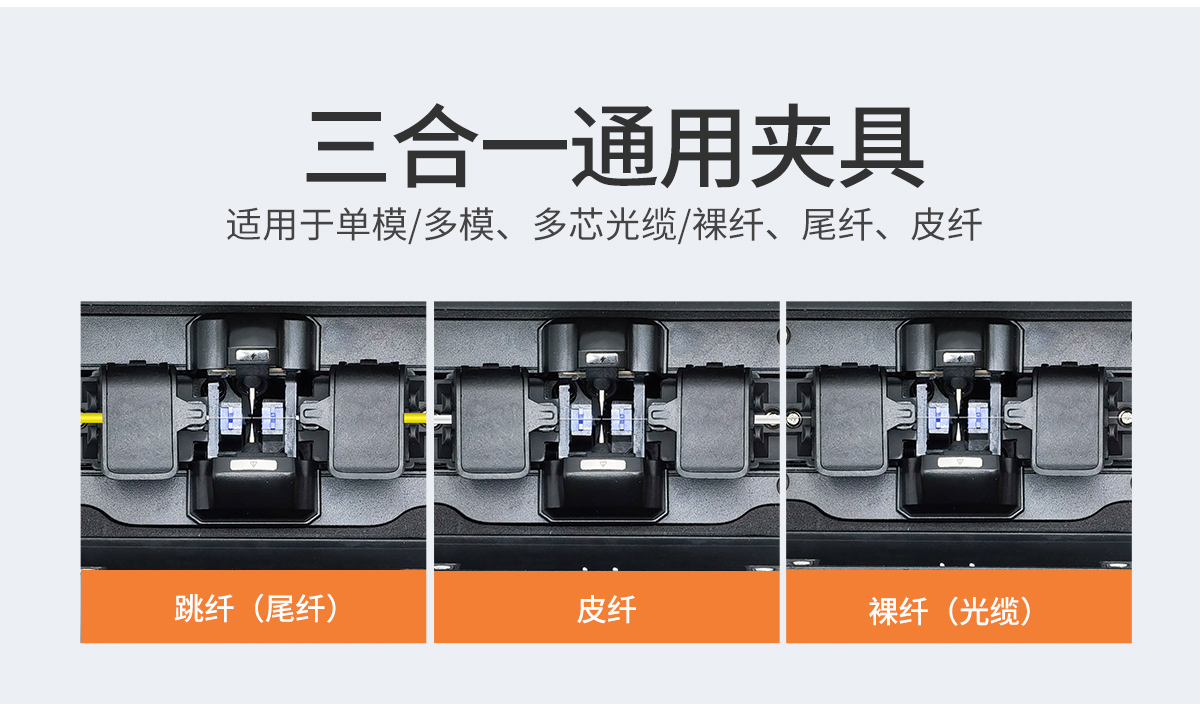 三合一通用夹具

适用于单模/多模、多芯光缆/裸纤、尾纤、皮纤

跳纤（尾纤）

皮纤

裸纤（光缆）